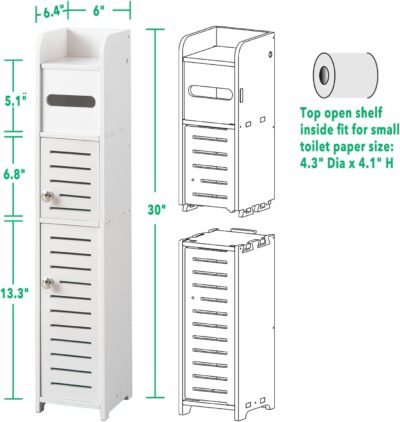 6.4" 6"

5.1"

6.8"

13.3"

30"

Top open shelf inside fit for small toilet paper size: 4.3" Dia x 4.1" H