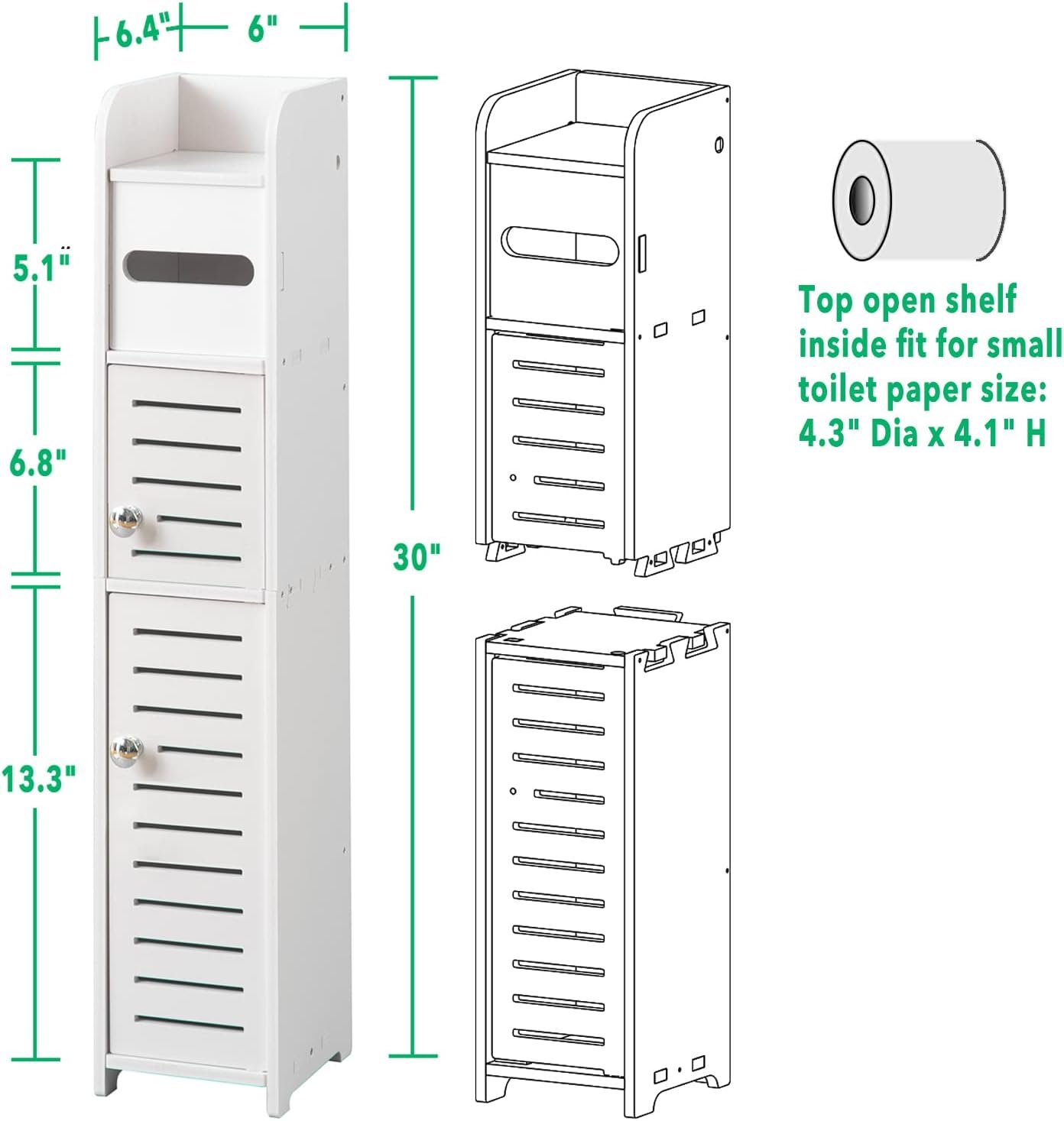 6.4" 6"

5.1"

6.8"

13.3"

30"

Top open shelf inside fit for small toilet paper size: 4.3" Dia x 4.1" H