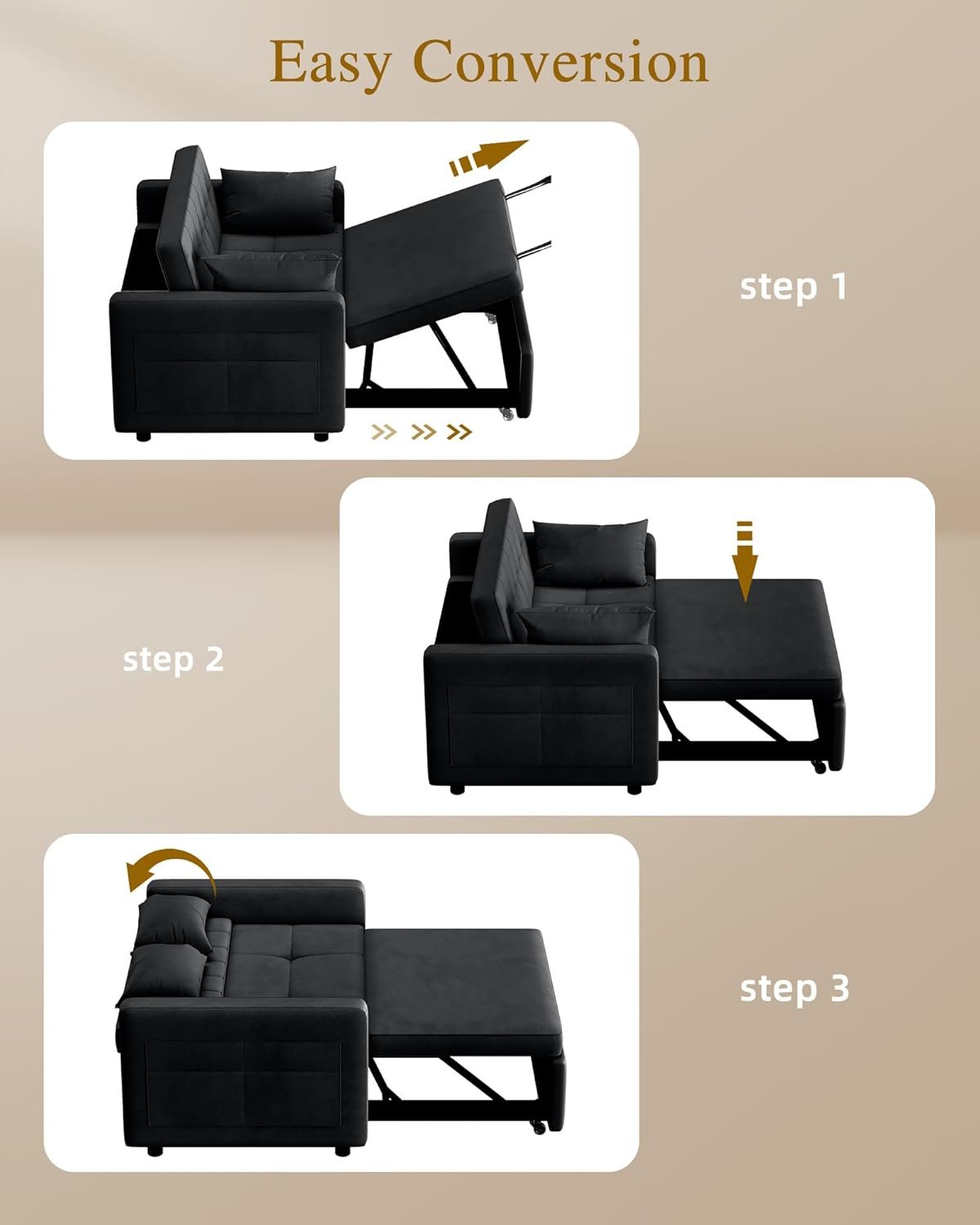 Easy Conversion

step 1

step 2

step 3