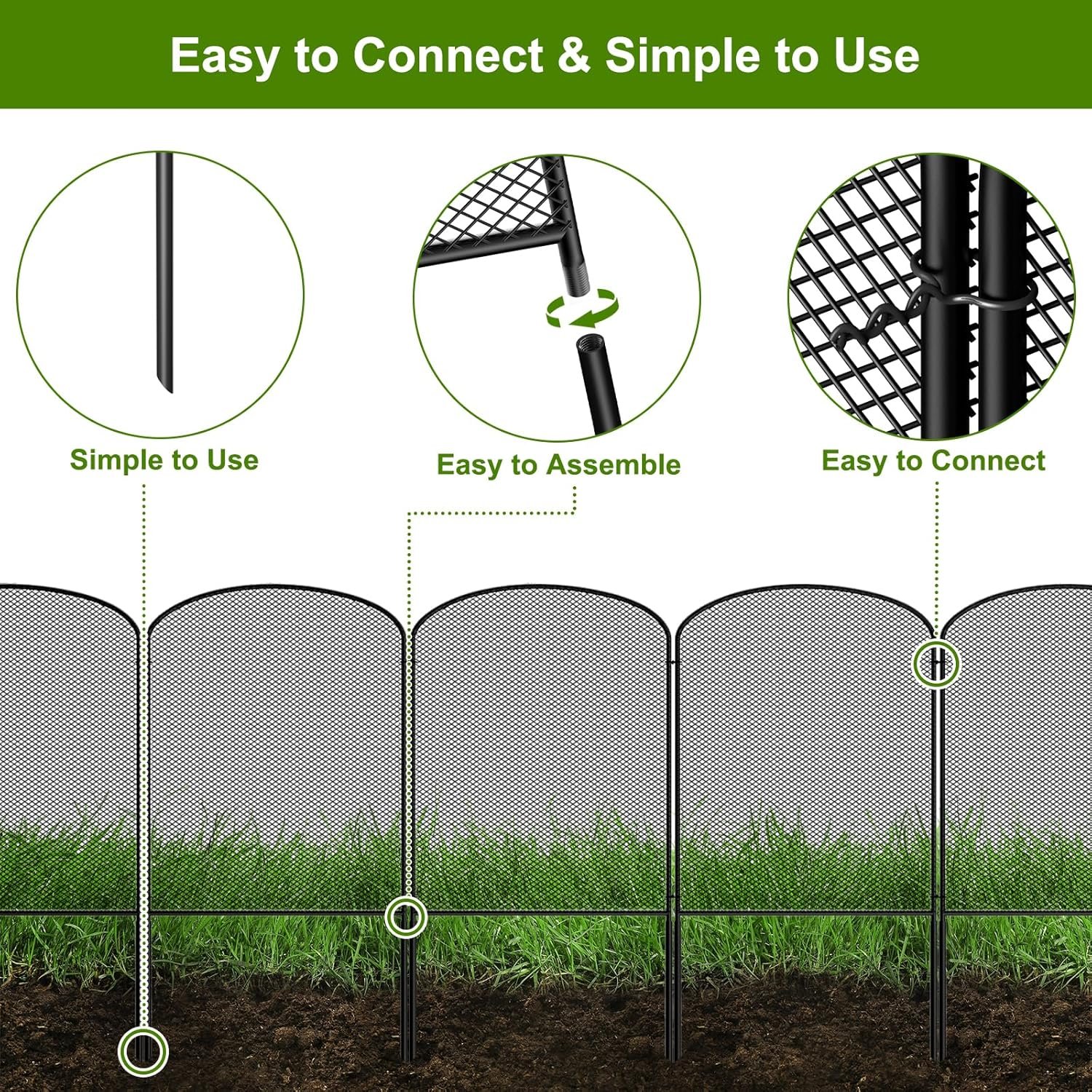 Easy to Connect & Simple to Use

Simple to Use

Easy to Assemble

Easy to Connect