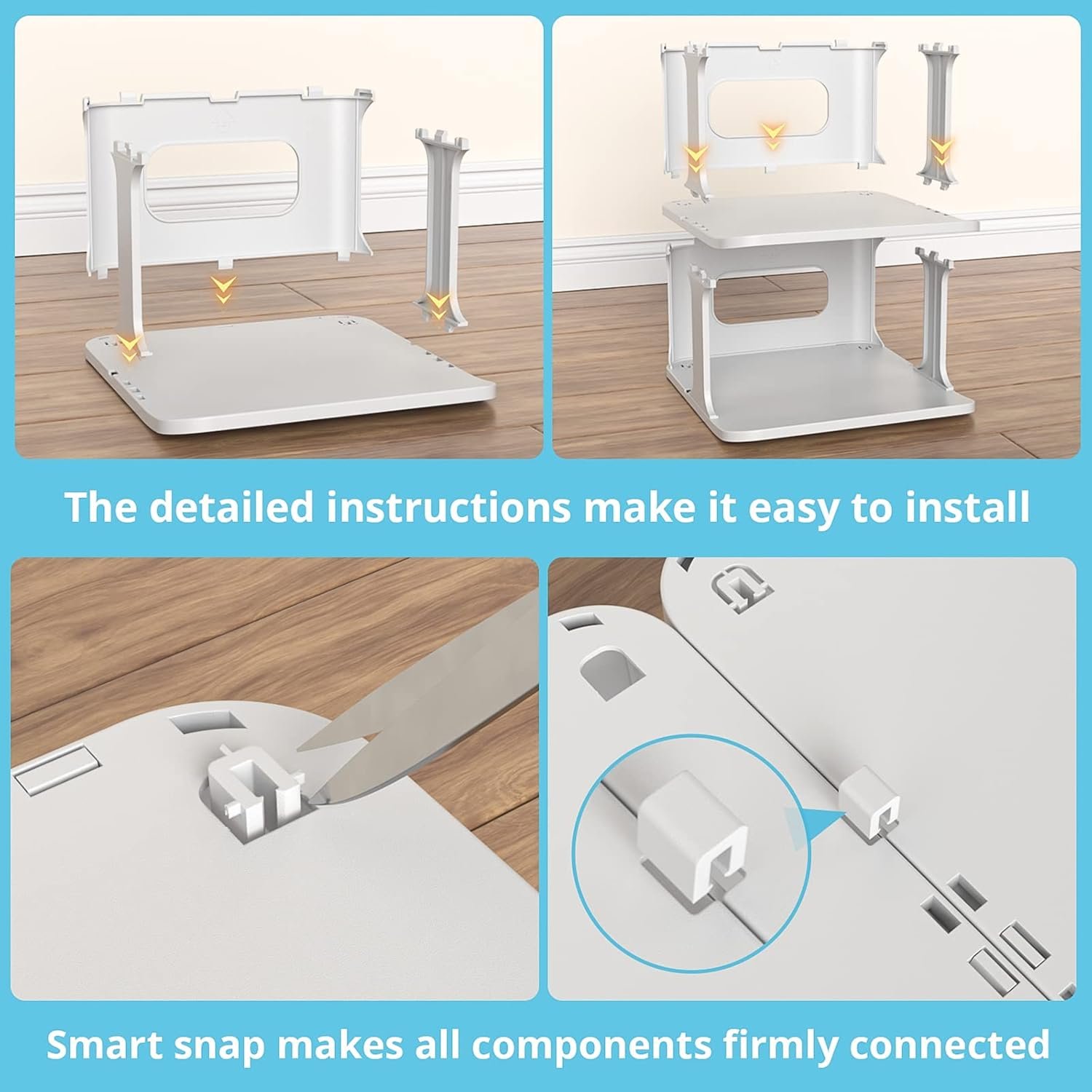 The detailed instructions make it easy to install

Smart snap makes all components firmly connected