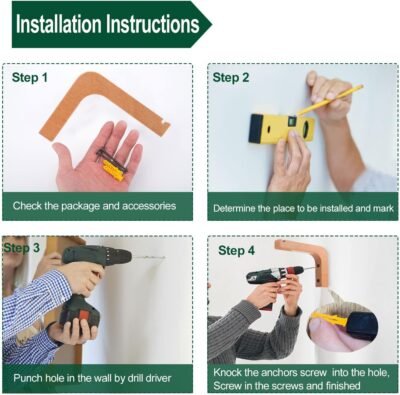 Installation Instructions

Step 1

Check the package and accessories

Step 2

Determine the place to be installed and mark

Step 3

Punch hole in the wall by drill driver

Step 4

Knock the anchors screw into the hole, Screw in the screws and finished