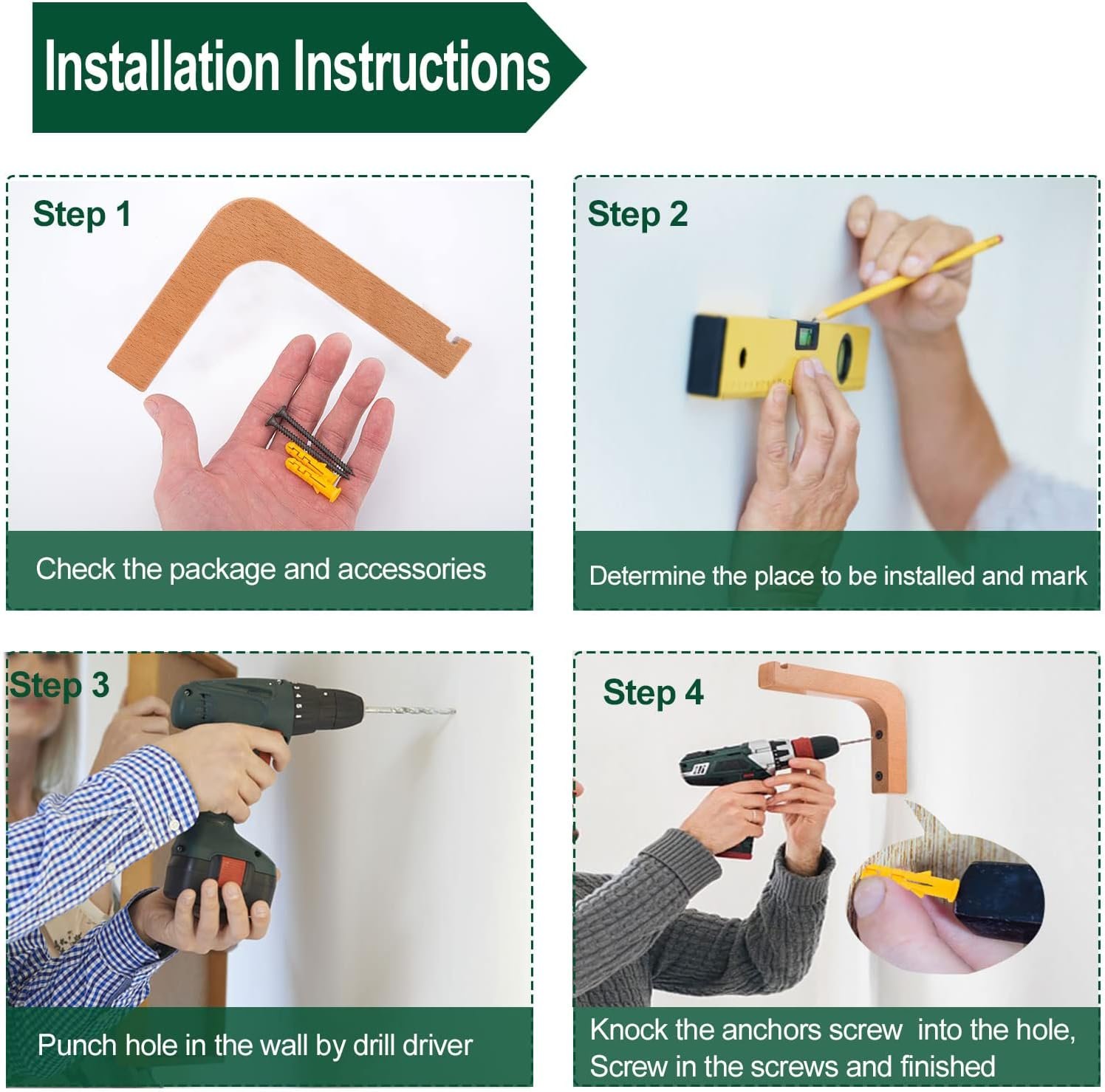 Installation Instructions

Step 1

Check the package and accessories

Step 2

Determine the place to be installed and mark

Step 3

Punch hole in the wall by drill driver

Step 4

Knock the anchors screw into the hole, Screw in the screws and finished