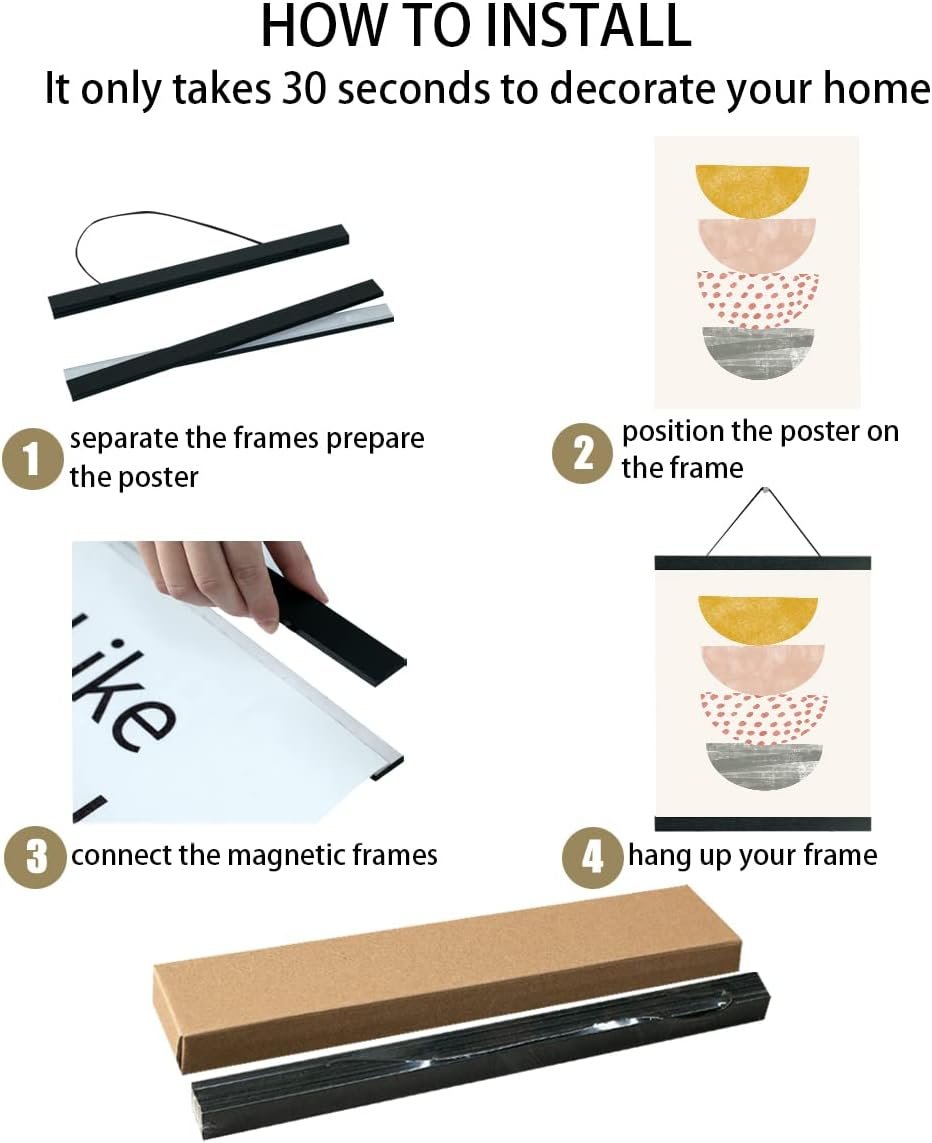 HOW TO INSTALL
It only takes 30 seconds to decorate your home

1 separate the frames prepare the poster

2 position the poster on the frame

ike

3 connect the magnetic frames

4 hang up your frame