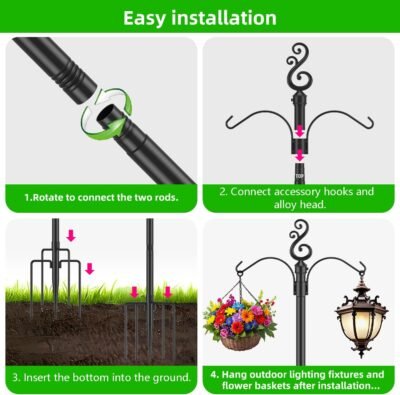 Easy installation

1.Rotate to connect the two rods.

TOP

2. Connect accessory hooks and alloy head.

3. Insert the bottom into the ground.

4. Hang outdoor lighting fixtures and flower baskets after installation...