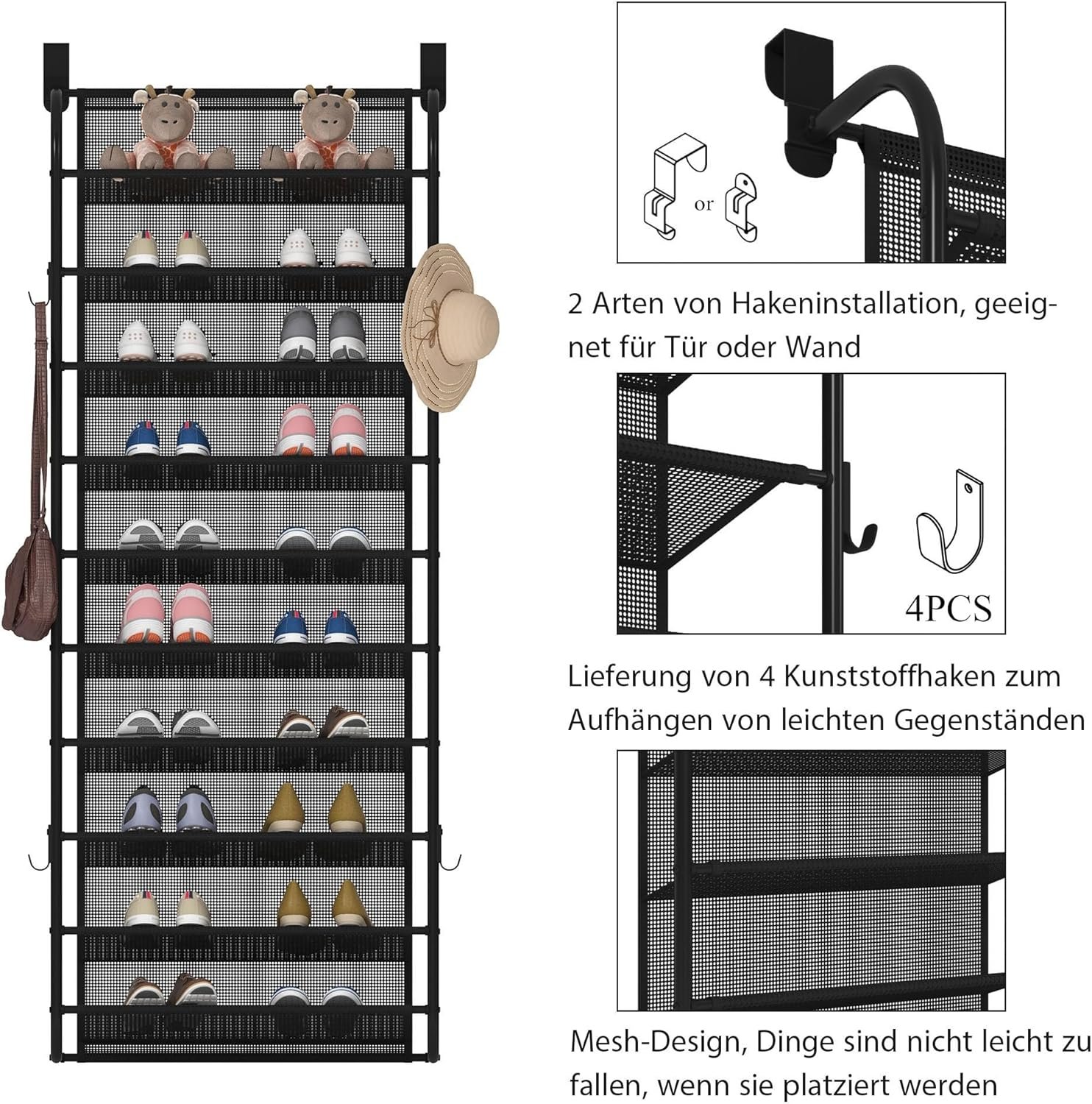 or

2 Arten von Hakeninstallation, geeignet für Tür oder Wand

4PCS

Lieferung von 4 Kunststoffhaken zum Aufhängen von leichten Gegenständen

Mesh-Design, Dinge sind nicht leicht zu fallen, wenn sie platziert werden