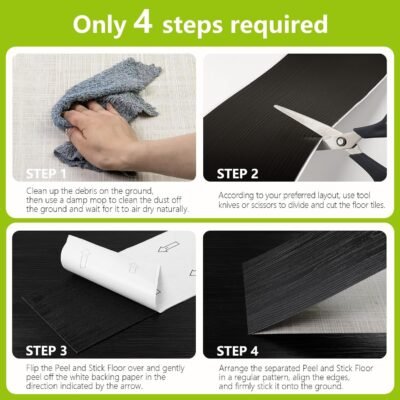 Only 4 steps required

STEP 1

Clean up the debris on the ground, then use a damp mop to clean the dust off the ground and wait for it to air dry naturally.

STEP 2

According to your preferred layout, use tool knives or scissors to divide and cut the floor tiles.

STEP 3

Flip the Peel and Stick Floor over and gently peel off the white backing paper in the direction indicated by the arrow.

STEP 4

Arrange the separated Peel and Stick Floor in a regular pattern, align the edges, and firmly stick it onto the ground.